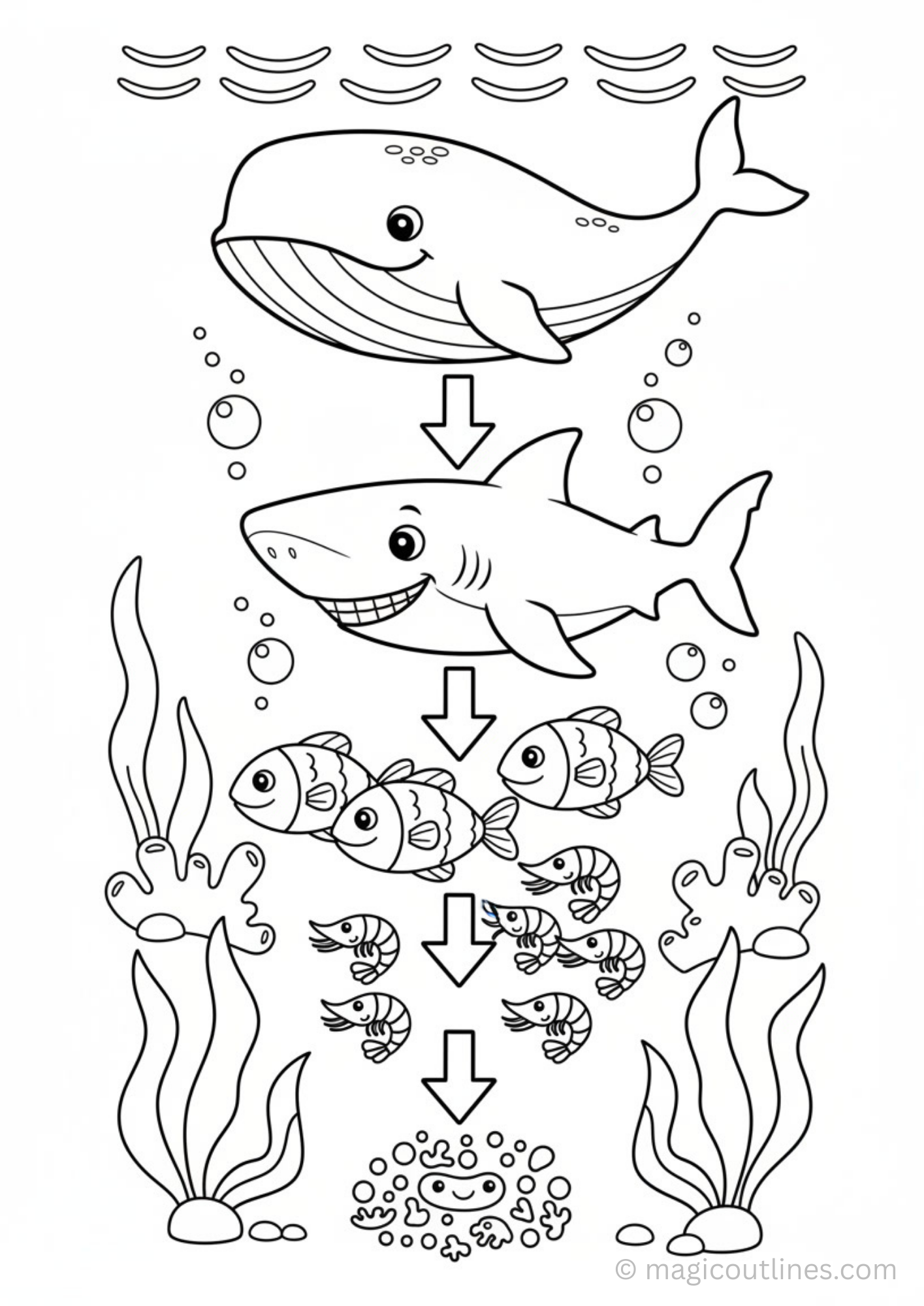 © magicoutlines.com